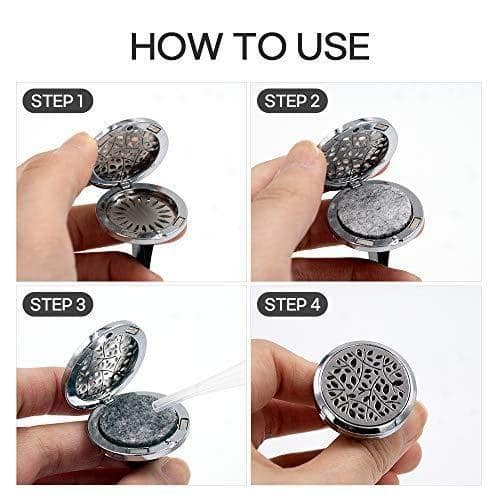 HOW TO USE

STEP 1

STEP 2

STEP 3

STEP 4